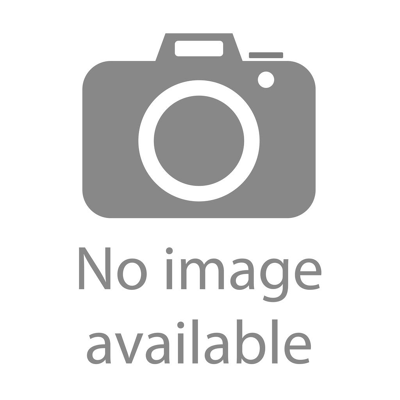 No image available